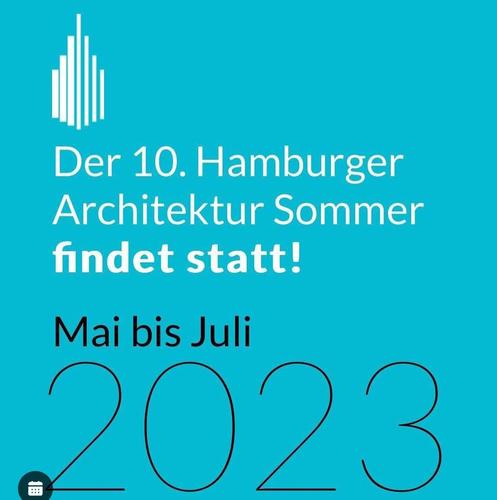 Der 10. Hamburger Architektur Sommer findet statt!

Mai bis Juli

2023